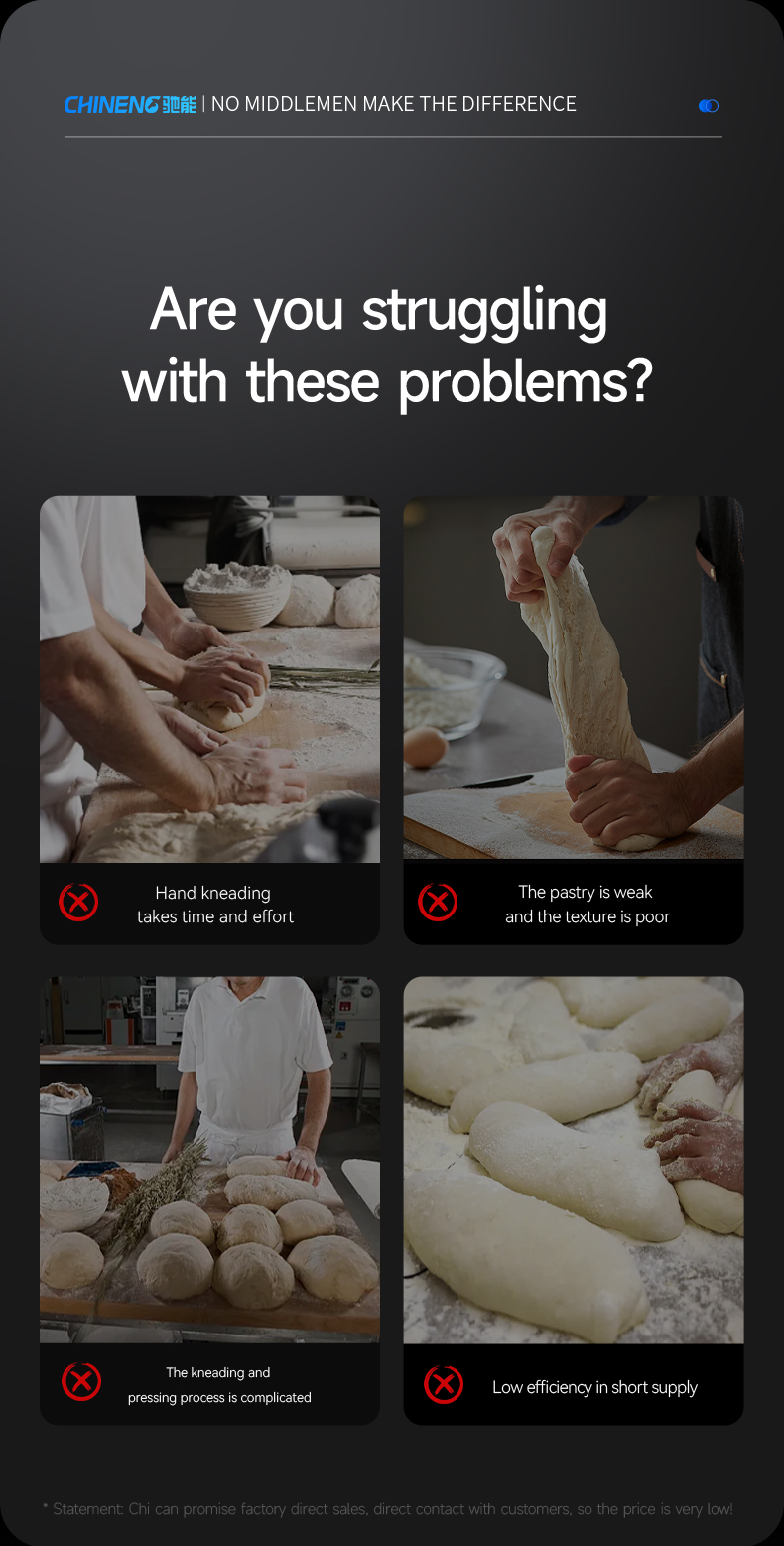 CHINENG 驰能 | NO MIDDLEMEN MAKE THE DIFFERENCE

Are you struggling with these problems?

Hand kneading takes time and effort

The pastry is weak and the texture is poor

The kneading and pressing process is complicated

Low efficiency in short supply

* Statement: Chi can promise factory direct sales, direct contact with customers, so the price is very low!